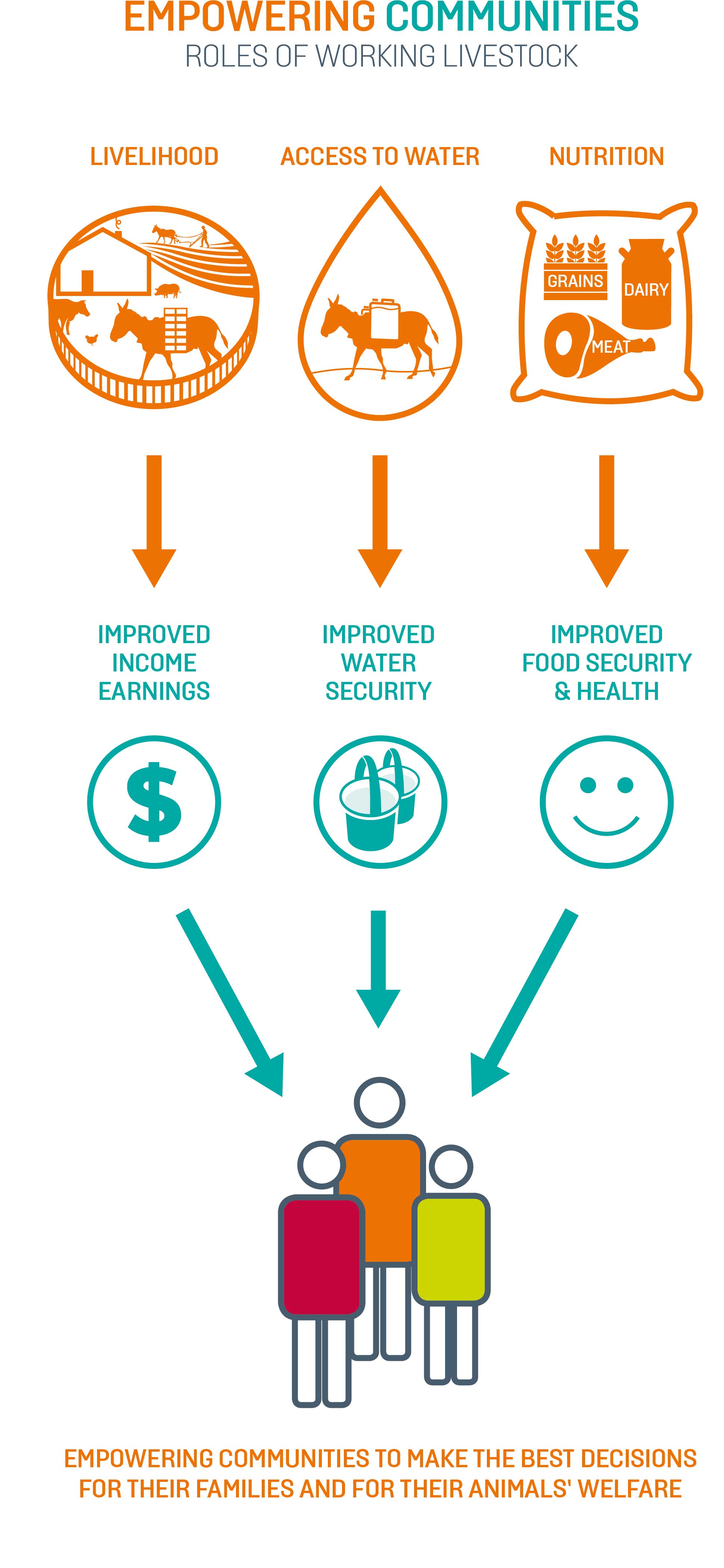 EMPOWERING COMMUNITIES
ROLES OF WORKING LIVESTOCK

LIVELIHOOD

ACCESS TO WATER

NUTRITION

GRAINS

DAIRY

MEAT

IMPROVED INCOME EARNINGS

IMPROVED WATER SECURITY

IMPROVED FOOD SECURITY & HEALTH

$

EMPOWERING COMMUNITIES TO MAKE THE BEST DECISIONS FOR THEIR FAMILIES AND FOR THEIR ANIMALS' WELFARE